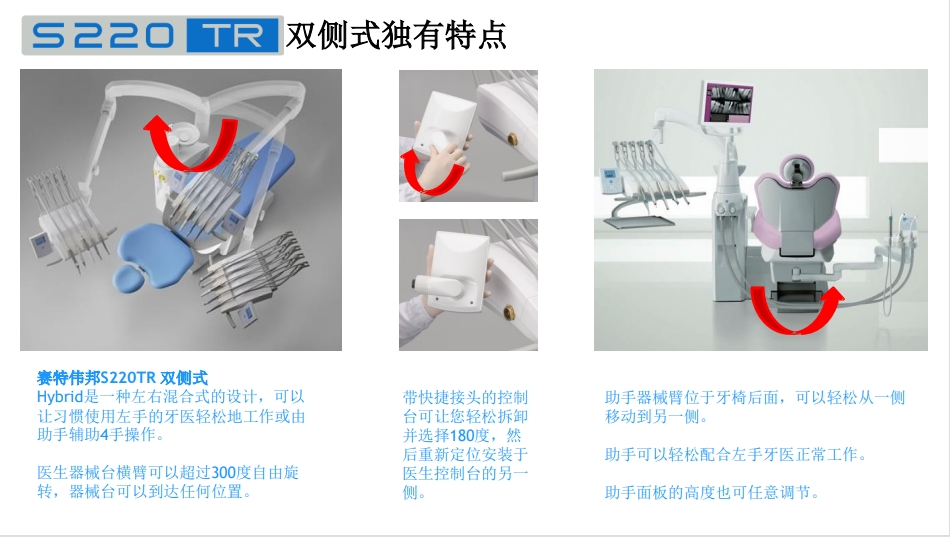 S220 TR 双侧式独有特点

赛特伟邦S220TR 双侧式
Hybrid是一种左右混合式的设计，可以让习惯使用左手的牙医轻松地工作或由助手辅助4手操作。

医生器械台横臂可以超过300度自由旋转，器械台可以到达任何位置。

带快捷接头的控制台可让您轻松拆卸并选择180度，然后重新定位安装于医生控制台的另一侧。

助手器械臂位于牙椅后面，可以轻松从一侧移动到另一侧。

助手可以轻松配合左手牙医正常工作。

助手面板的高度也可任意调节。